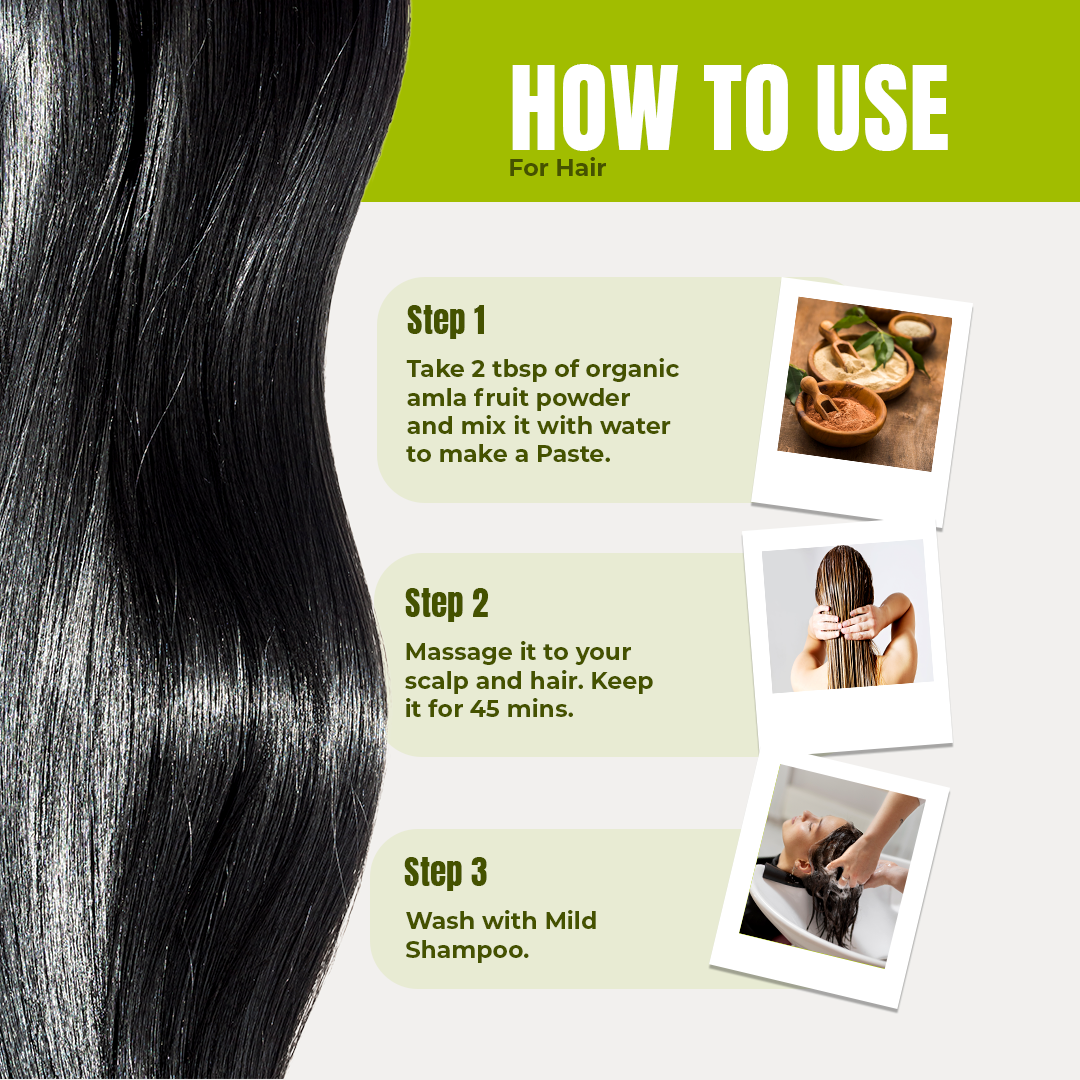 HOW TO USE
For Hair

Step 1
Take 2 tbsp of organic amla fruit powder and mix it with water to make a Paste.

Step 2
Massage it to your scalp and hair. Keep it for 45 mins.

Step 3
Wash with Mild Shampoo.