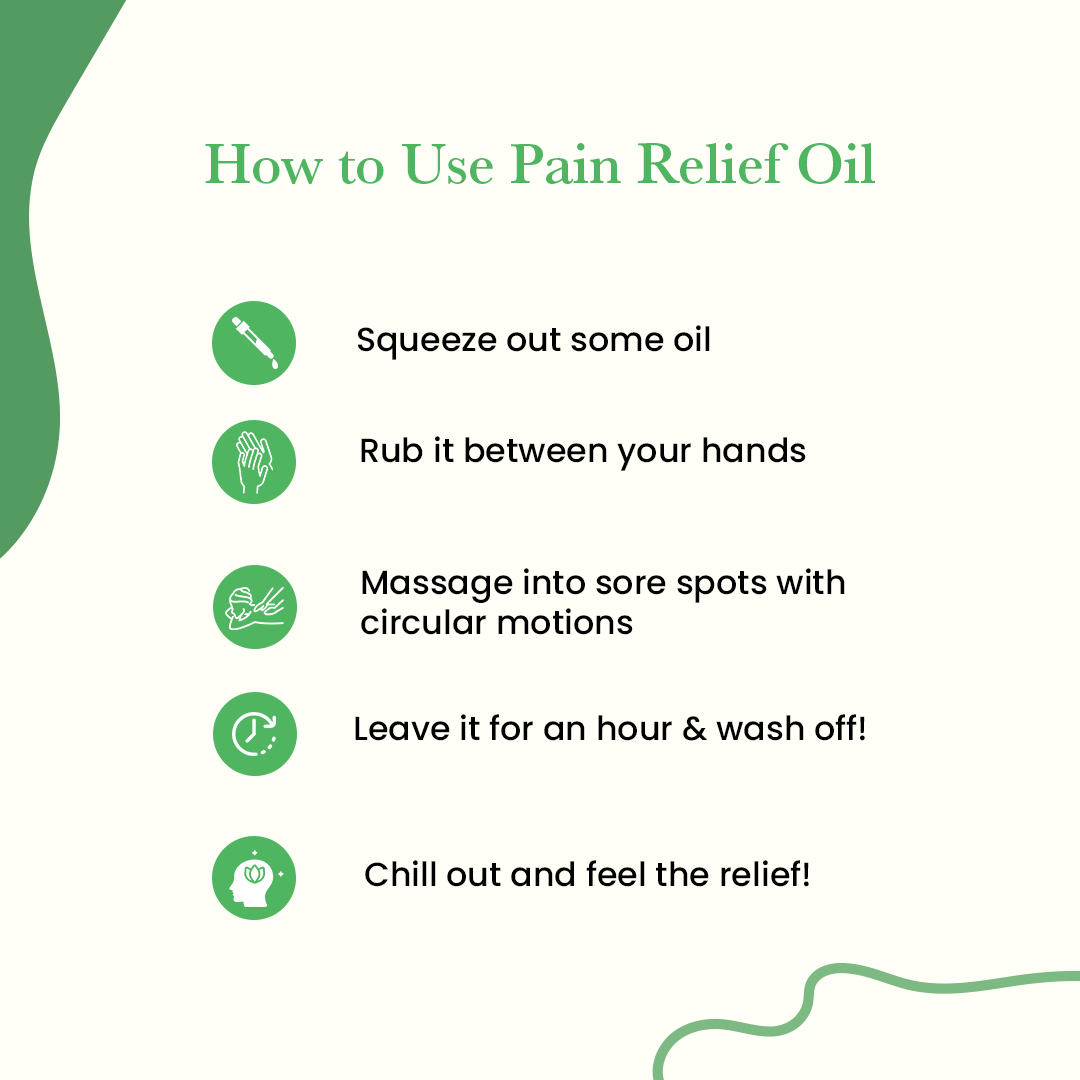 How to Use Pain Relief Oil

Squeeze out some oil

Rub it between your hands

Massage into sore spots with circular motions

Leave it for an hour & wash off!

Chill out and feel the relief!